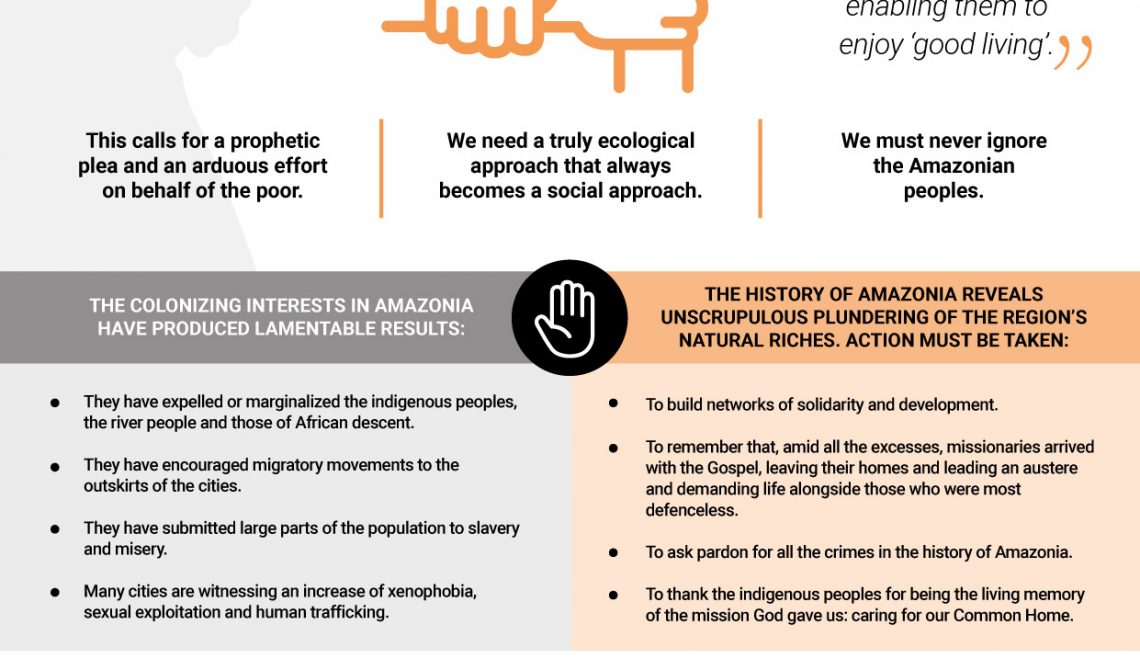 enabling them to enjoy 'good living'.

This calls for a prophetic plea and an arduous effort on behalf of the poor.

We need a truly ecological approach that always becomes a social approach.

We must never ignore the Amazonian peoples.

THE COLONIZING INTERESTS IN AMAZONIA HAVE PRODUCED LAMENTABLE RESULTS:

- They have expelled or marginalized the indigenous peoples, the river people and those of African descent.
- They have encouraged migratory movements to the outskirts of the cities.
- They have submitted large parts of the population to slavery and misery.
- Many cities are witnessing an increase of xenophobia, sexual exploitation and human trafficking.

THE HISTORY OF AMAZONIA REVEALS UNSCRUPULOUS PLUNDERING OF THE REGION'S NATURAL RICHES. ACTION MUST BE TAKEN:

- To build networks of solidarity and development.
- To remember that, amid all the excesses, missionaries arrived with the Gospel, leaving their homes and leading an austere and demanding life alongside those who were most defenceless.
- To ask pardon for all the crimes in the history of Amazonia.
- To thank the indigenous peoples for being the living memory of the mission God gave us: caring for our Common Home.